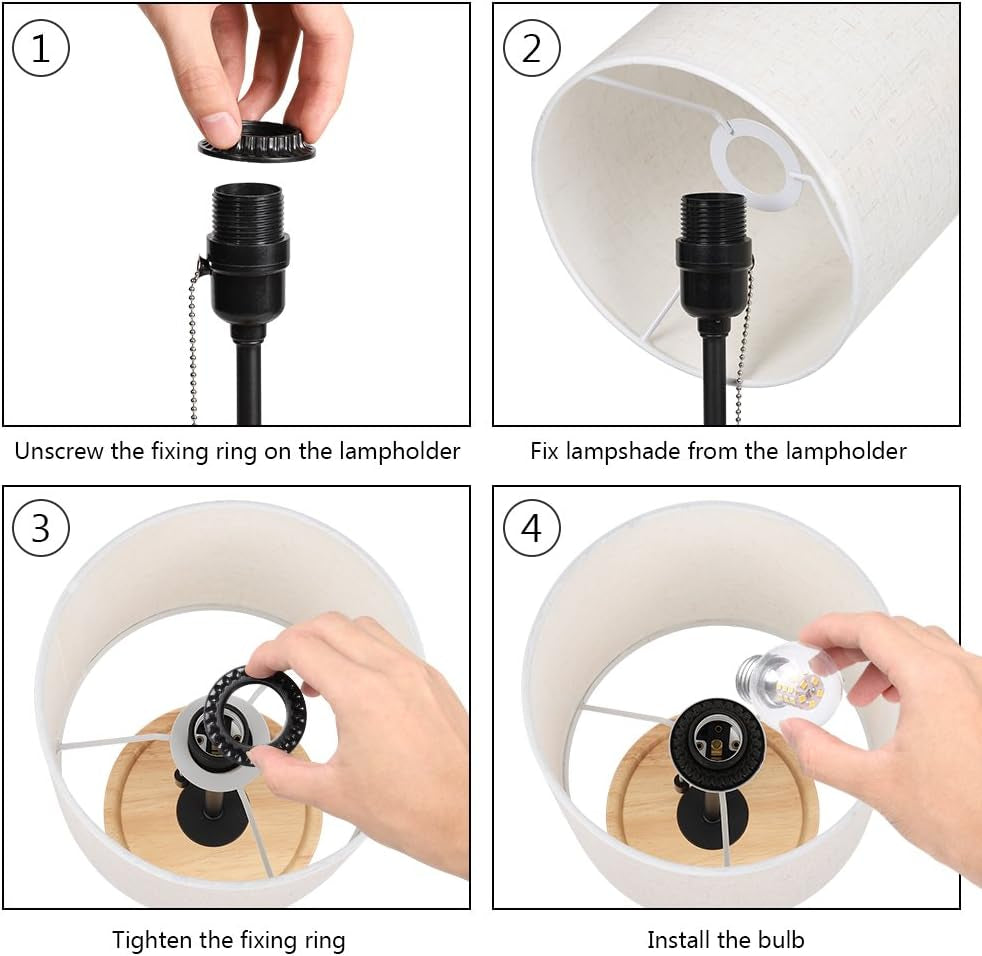 1

Unscrew the fixing ring on the lampholder

2

Fix lampshade from the lampholder

3

Tighten the fixing ring

4

Install the bulb